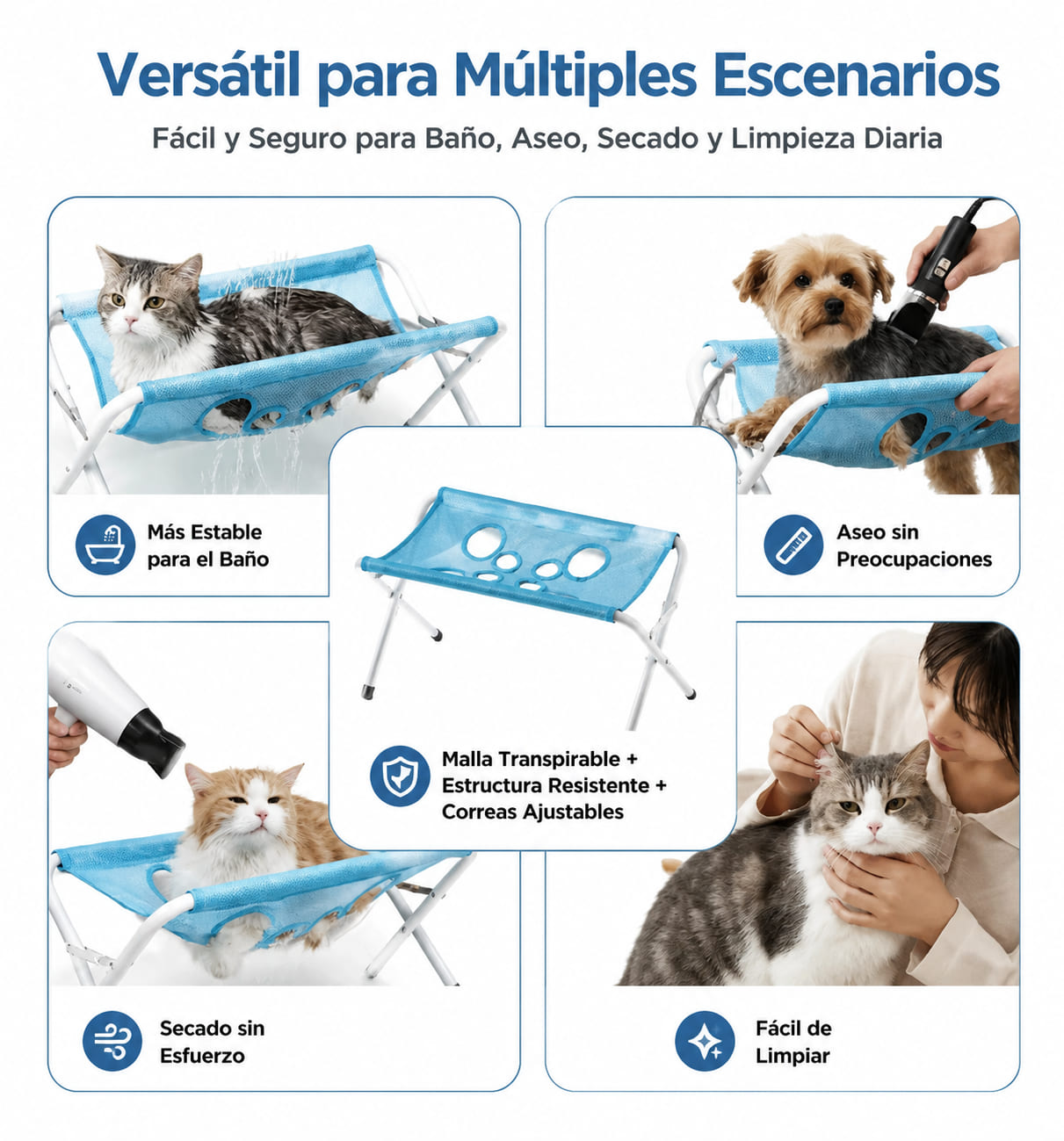 Versátil para Múltiples Escenarios

Fácil y Seguro para Baño, Aseo, Secado y Limpieza Diaria

Más Estable para el Baño

Aseo sin Preocupaciones

Malla Transpirable + Estructura Resistente + Correas Ajustables

Secado sin Esfuerzo

Fácil de Limpiar